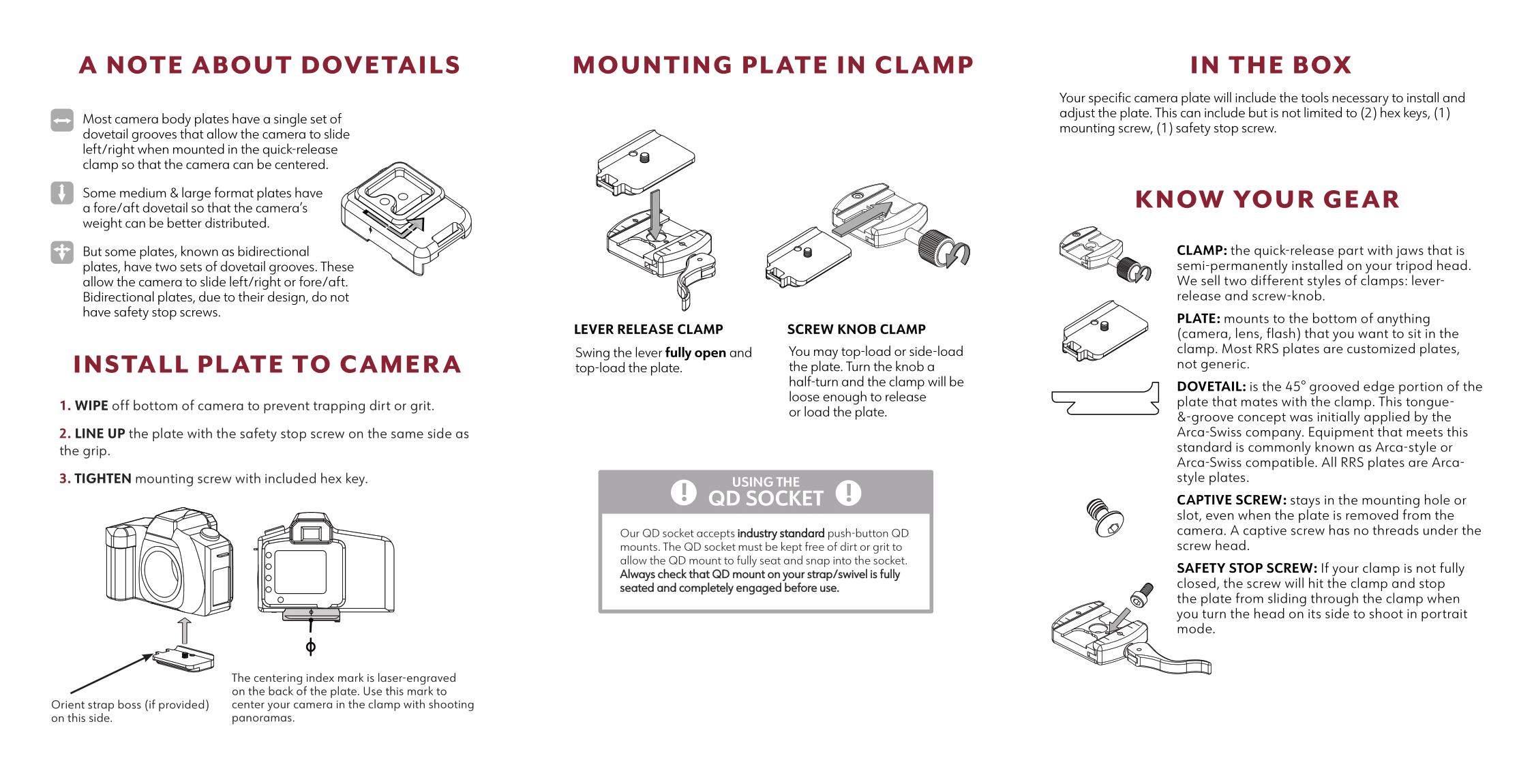 A NOTE ABOUT DOVETAILS

Most camera body plates have a single set of dovetail grooves that allow the camera to slide left/right when mounted in the quick-release clamp so that the camera can be centered.

Some medium & large format plates have a fore/aft dovetail so that the camera's weight can be better distributed.

But some plates, known as bidirectional plates, have two sets of dovetail grooves. These allow the camera to slide left/right or fore/aft. Bidirectional plates, due to their design, do not have safety stop screws.

INSTALL PLATE TO CAMERA

1. WIPE off bottom of camera to prevent trapping dirt or grit.

2. LINE UP the plate with the safety stop screw on the same side as the grip.

3. TIGHTEN mounting screw with included hex key.

Orient strap boss (if provided) on this side.

The centering index mark is laser-engraved on the back of the plate. Use this mark to center your camera in the clamp with shooting panoramas.

MOUNTING PLATE IN CLAMP

LEVER RELEASE CLAMP

Swing the lever fully open and top-load the plate.

SCREW KNOB CLAMP

You may top-load or side-load the plate. Turn the knob a half-turn and the clamp will be loose enough to release or load the plate.

USING THE QD SOCKET

Our QD socket accepts industry standard push-button QD mounts. The QD socket must be kept free of dirt or grit to allow the QD mount to fully seat and snap into the socket. Always check that QD mount on your strap/swivel is fully seated and completely engaged before use.

IN THE BOX

Your specific camera plate will include the tools necessary to install and adjust the plate. This can include but is not limited to (2) hex keys, (1) mounting screw, (1) safety stop screw.

KNOW YOUR GEAR

CLAMP: the quick-release part with jaws that is semi-permanently installed on your tripod head. We sell two different styles of clamps: lever-release and screw-knob.

PLATE: mounts to the bottom of anything (camera, lens, flash) that you want to sit in the clamp. Most RRS plates are customized plates, not generic.

DOVETAIL: is the 45° grooved edge portion of the plate that mates with the clamp. This tongue-&-groove concept was initially applied by the Arca-Swiss company. Equipment that meets this standard is commonly known as Arca-style or Arca-Swiss compatible. All RRS plates are Arca-style plates.

CAPTIVE SCREW: stays in the mounting hole or slot, even when the plate is removed from the camera. A captive screw has no threads under the screw head.

SAFETY STOP SCREW: If your clamp is not fully closed, the screw will hit the clamp and stop the plate from sliding through the clamp when you turn the head on its side to shoot in portrait mode.